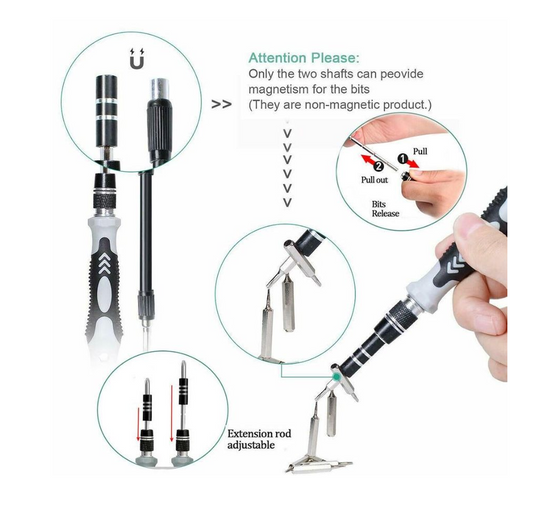 Attention Please:
Only the two shafts can peovide magnetism for the bits
(They are non-magnetic product.)

>>

v
v
v
v
v
v

1 Pull
2 Pull out
Bits Release

Extension rod adjustable