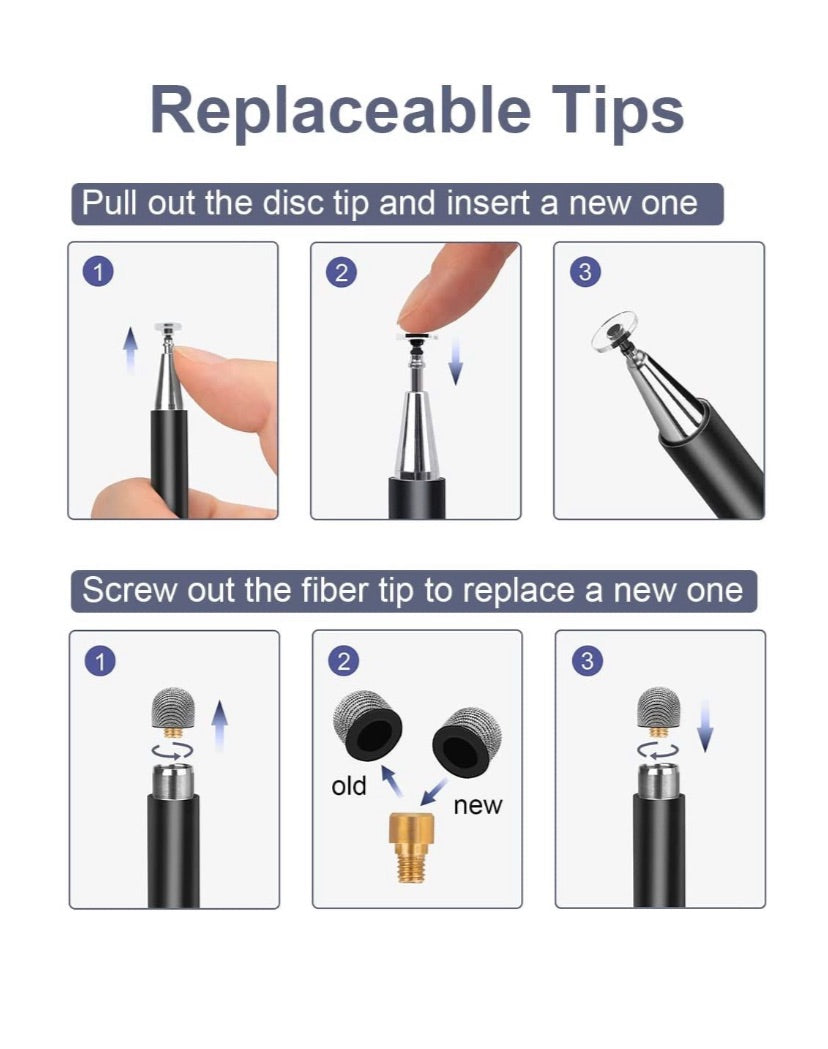 Replaceable Tips

Pull out the disc tip and insert a new one

1

2

3

Screw out the fiber tip to replace a new one

1

2

old

new

3