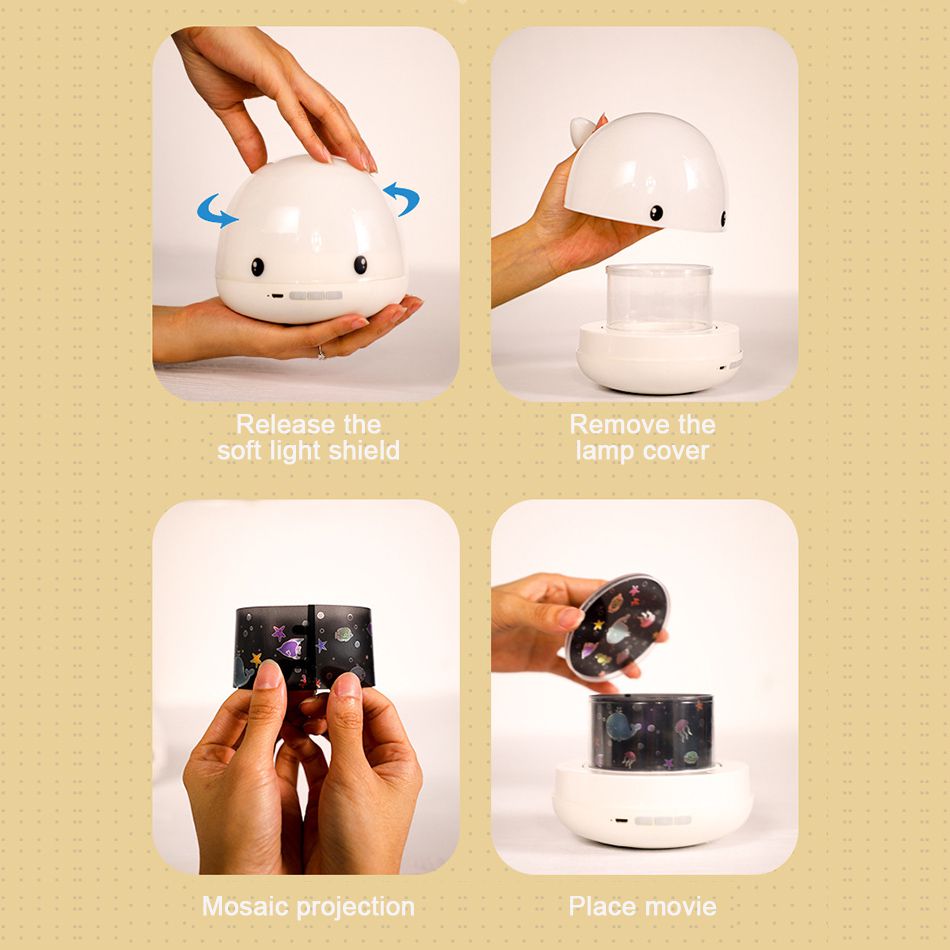 Release the soft light shield

Remove the lamp cover

Mosaic projection

Place movie