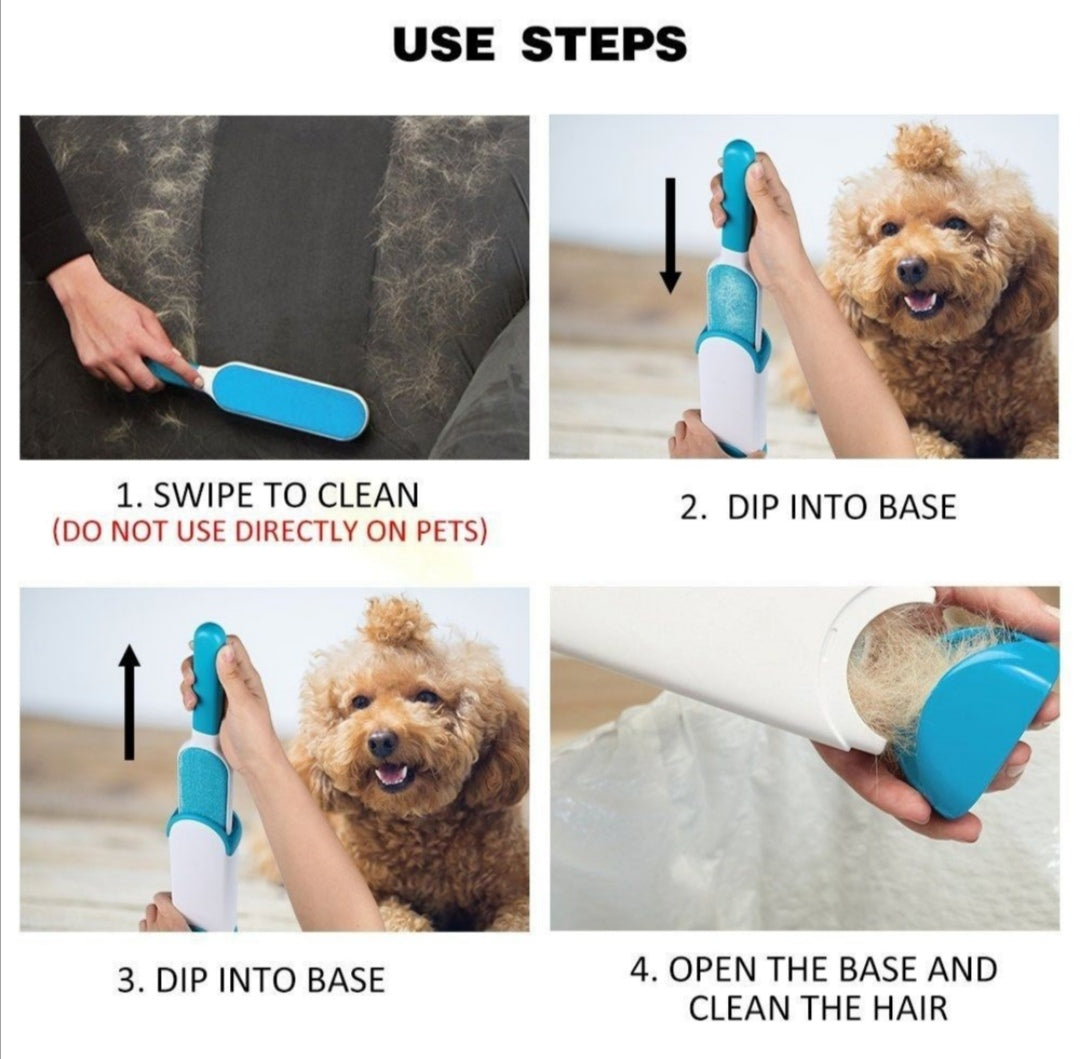 USE STEPS

1. SWIPE TO CLEAN
(DO NOT USE DIRECTLY ON PETS)

2. DIP INTO BASE

3. DIP INTO BASE

4. OPEN THE BASE AND CLEAN THE HAIR