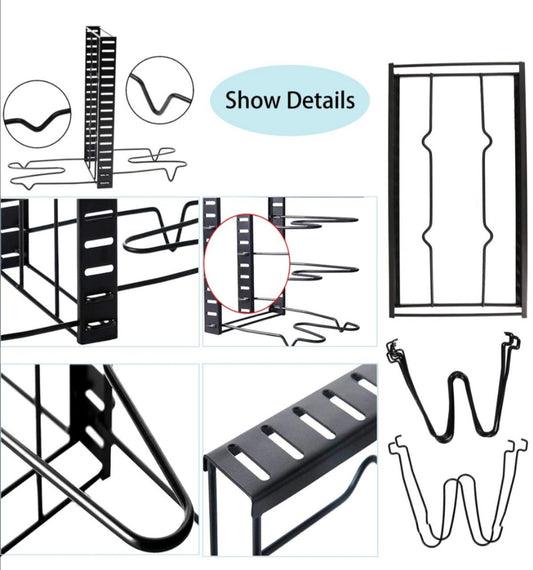 Show Details