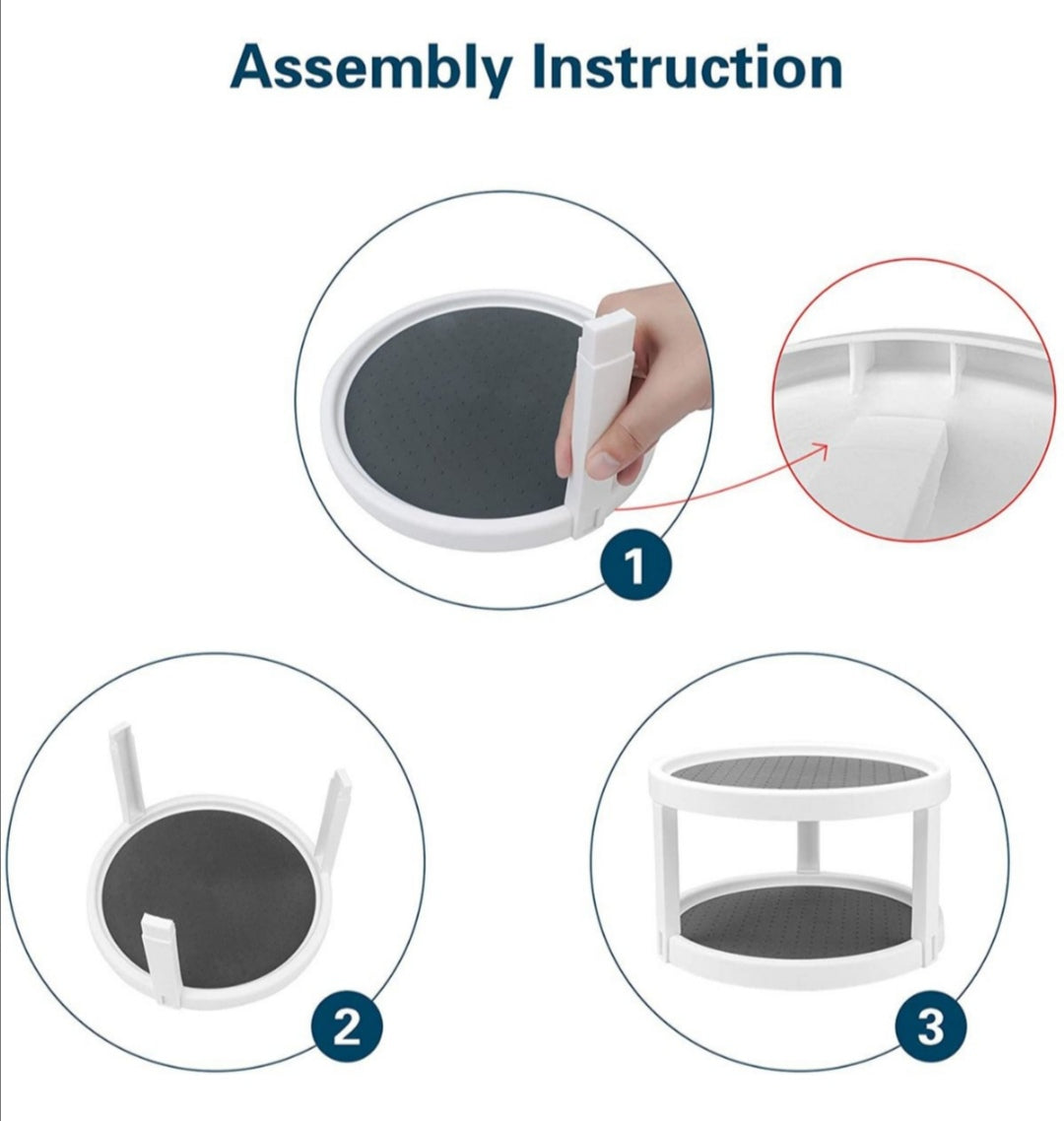 Assembly Instruction

1

2

3