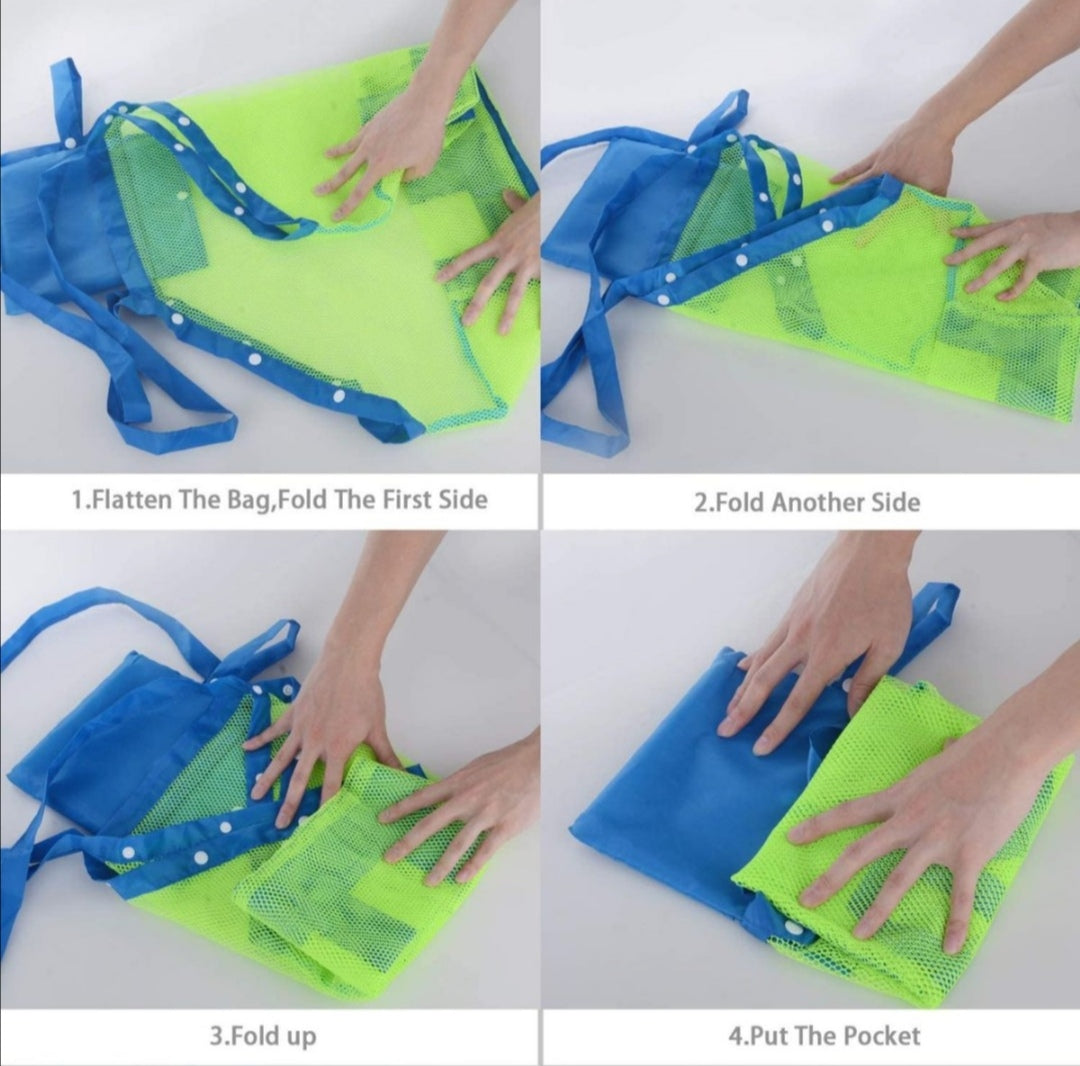 1.Flatten The Bag,Fold The First Side

2.Fold Another Side

3.Fold up

4.Put The Pocket