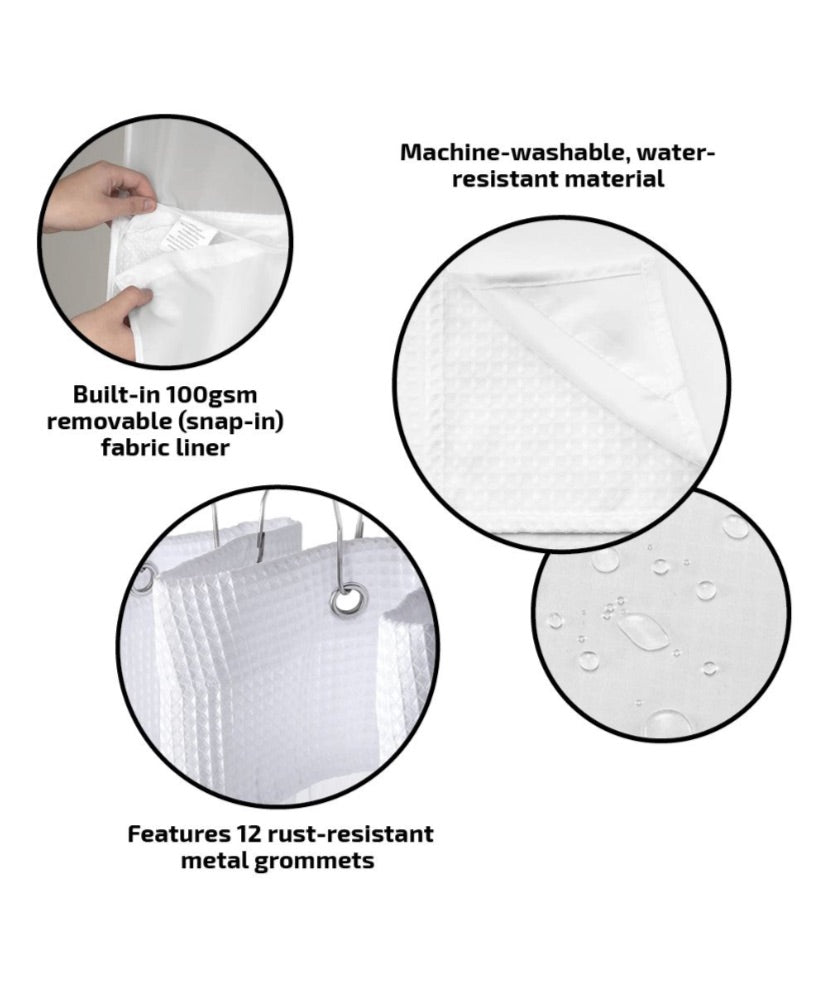 Machine-washable, water-resistant material

Built-in 100gsm removable (snap-in) fabric liner

Features 12 rust-resistant metal grommets