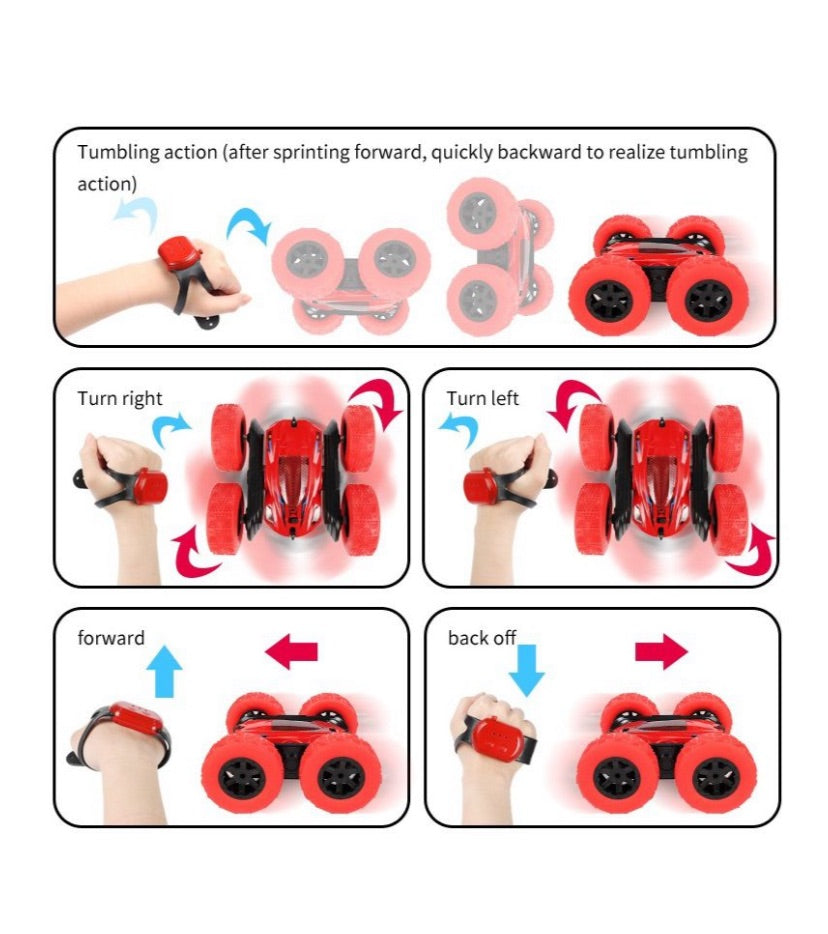 Tumbling action (after sprinting forward, quickly backward to realize tumbling action)

Turn right

Turn left

forward

back off