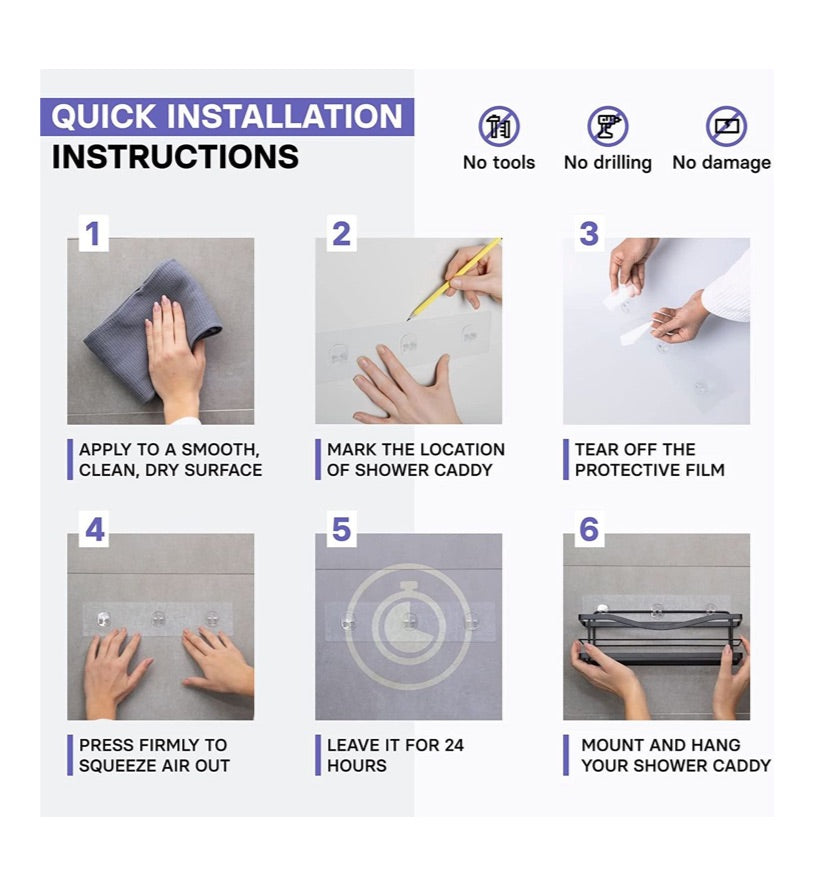 QUICK INSTALLATION
INSTRUCTIONS

No tools
No drilling
No damage

1
APPLY TO A SMOOTH, CLEAN, DRY SURFACE

2
MARK THE LOCATION OF SHOWER CADDY

3
TEAR OFF THE PROTECTIVE FILM

4
PRESS FIRMLY TO SQUEEZE AIR OUT

5
LEAVE IT FOR 24 HOURS

6
MOUNT AND HANG YOUR SHOWER CADDY