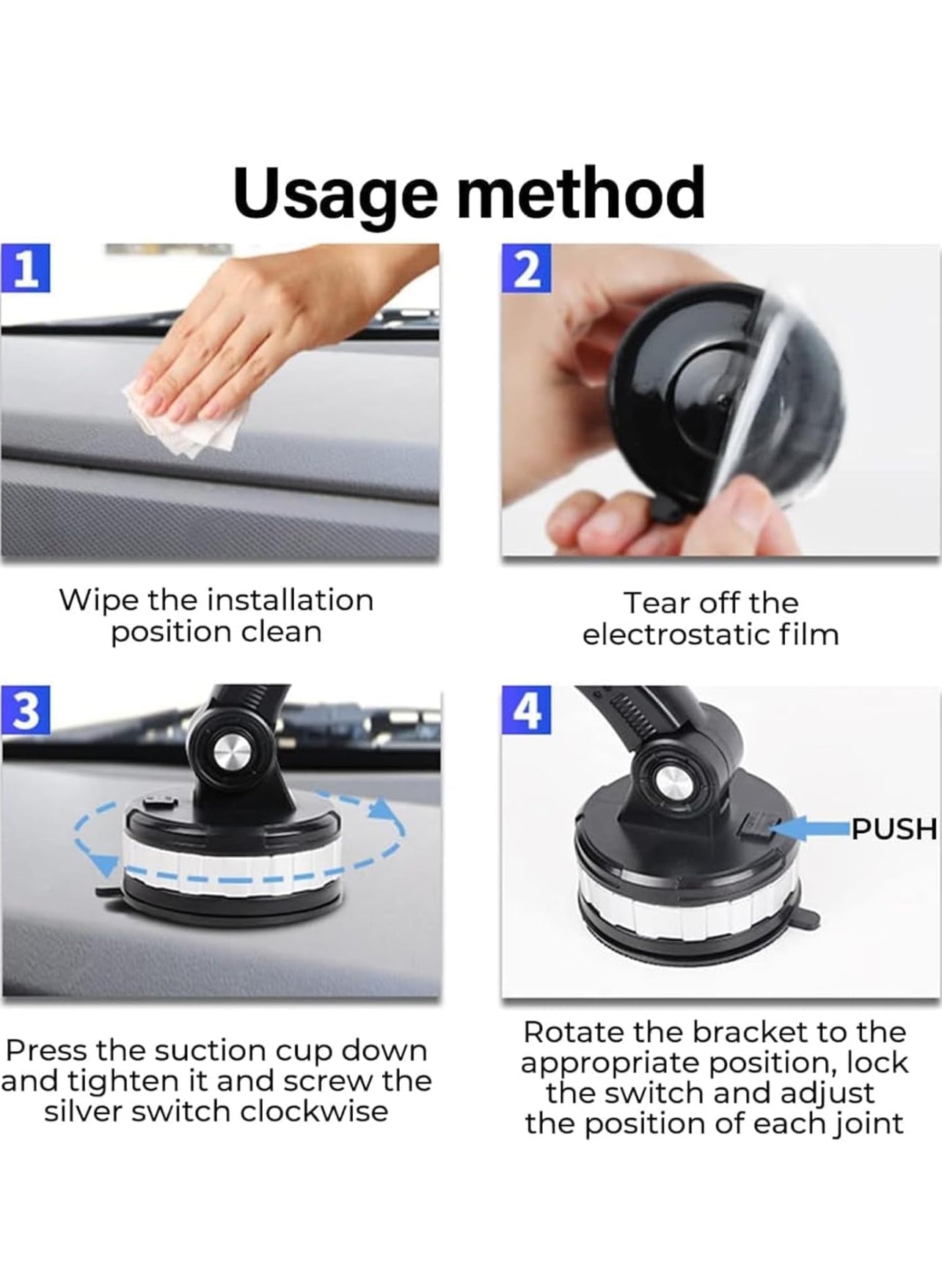 Usage method

1

Wipe the installation position clean

2

Tear off the electrostatic film

3

Press the suction cup down and tighten it and screw the silver switch clockwise

4

PUSH

Rotate the bracket to the appropriate position, lock the switch and adjust the position of each joint